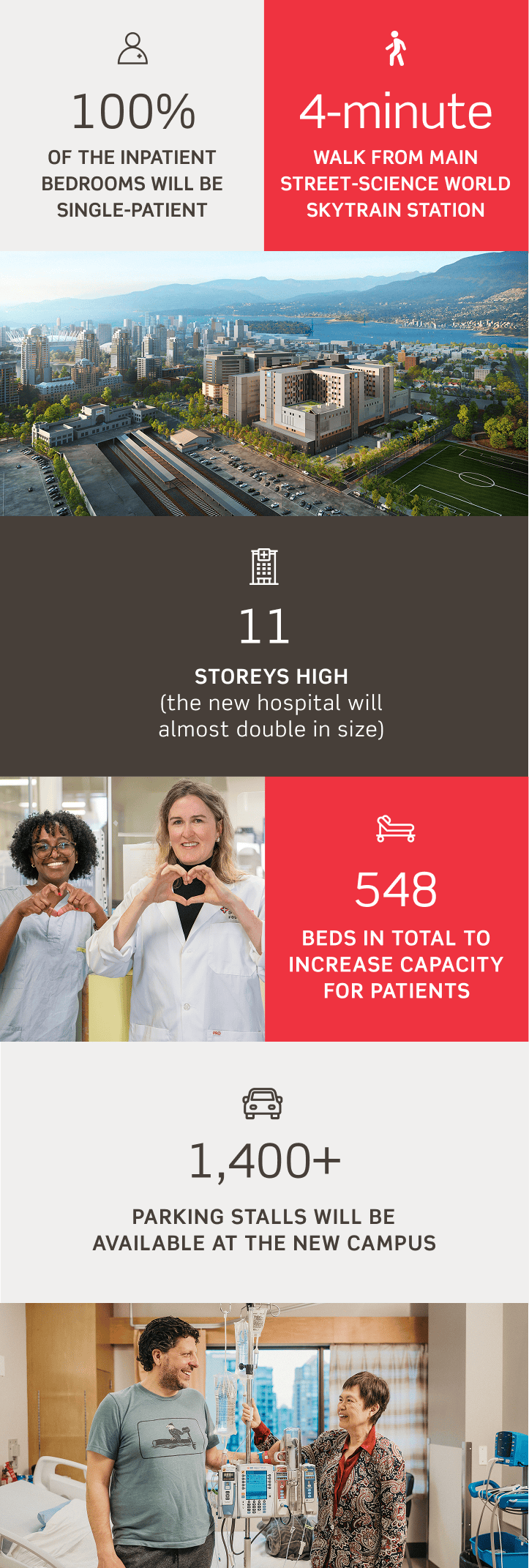 100%

OF THE INPATIENT BEDROOMS WILL BE SINGLE-PATIENT

4-minute

WALK FROM MAIN STREET-SCIENCE WORLD SKYTRAIN STATION

11

STOREYS HIGH
(the new hospital will almost double in size)

548

BEDS IN TOTAL TO INCREASE CAPACITY FOR PATIENTS

1,400+

PARKING STALLS WILL BE AVAILABLE AT THE NEW CAMPUS